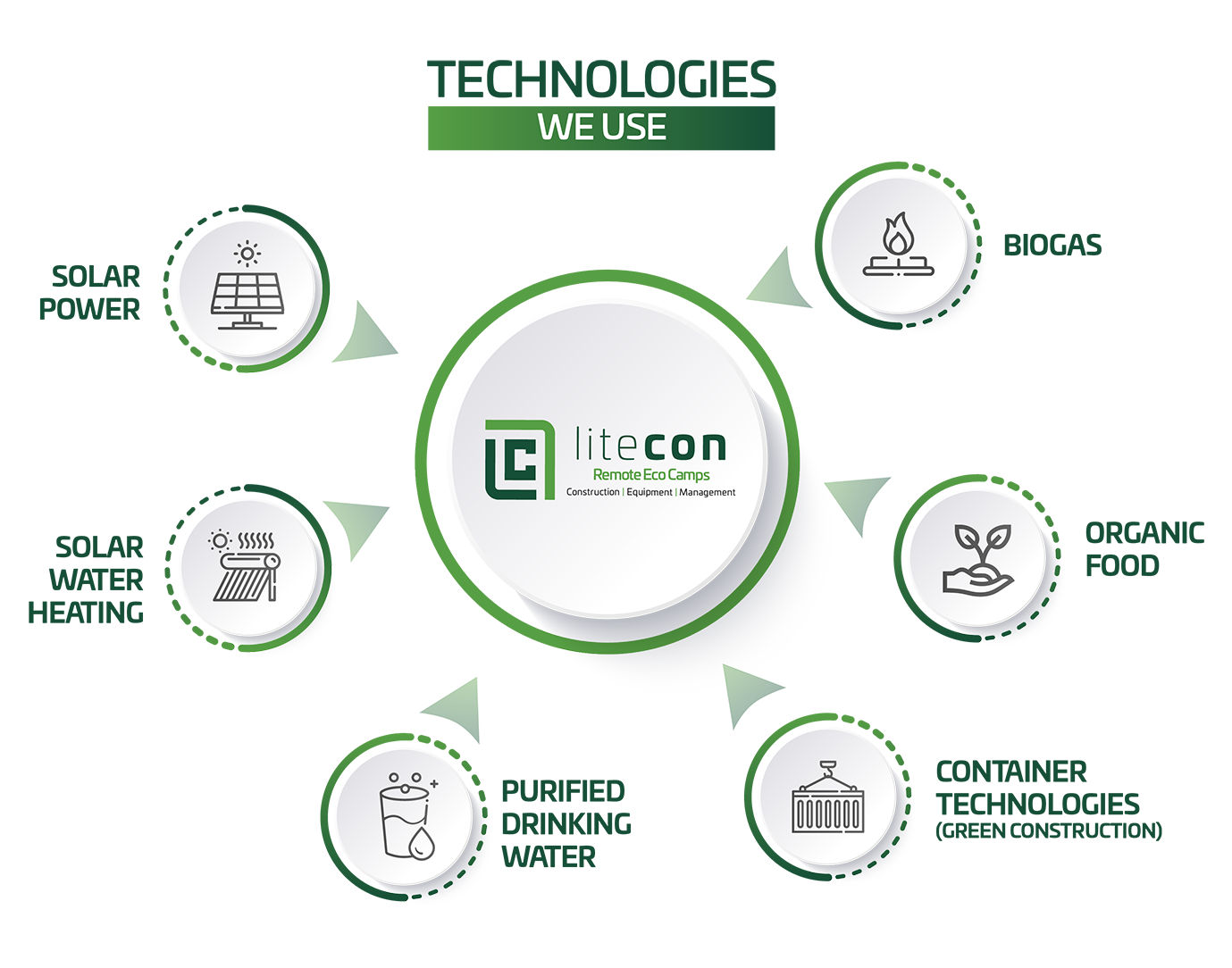 TECHNOLOGIES
WE USE

SOLAR POWER

BIOGAS

litecon
Remote Eco Camps
Construction | Equipment | Management

SOLAR WATER HEATING

ORGANIC FOOD

PURIFIED DRINKING WATER

CONTAINER TECHNOLOGIES
(GREEN CONSTRUCTION)